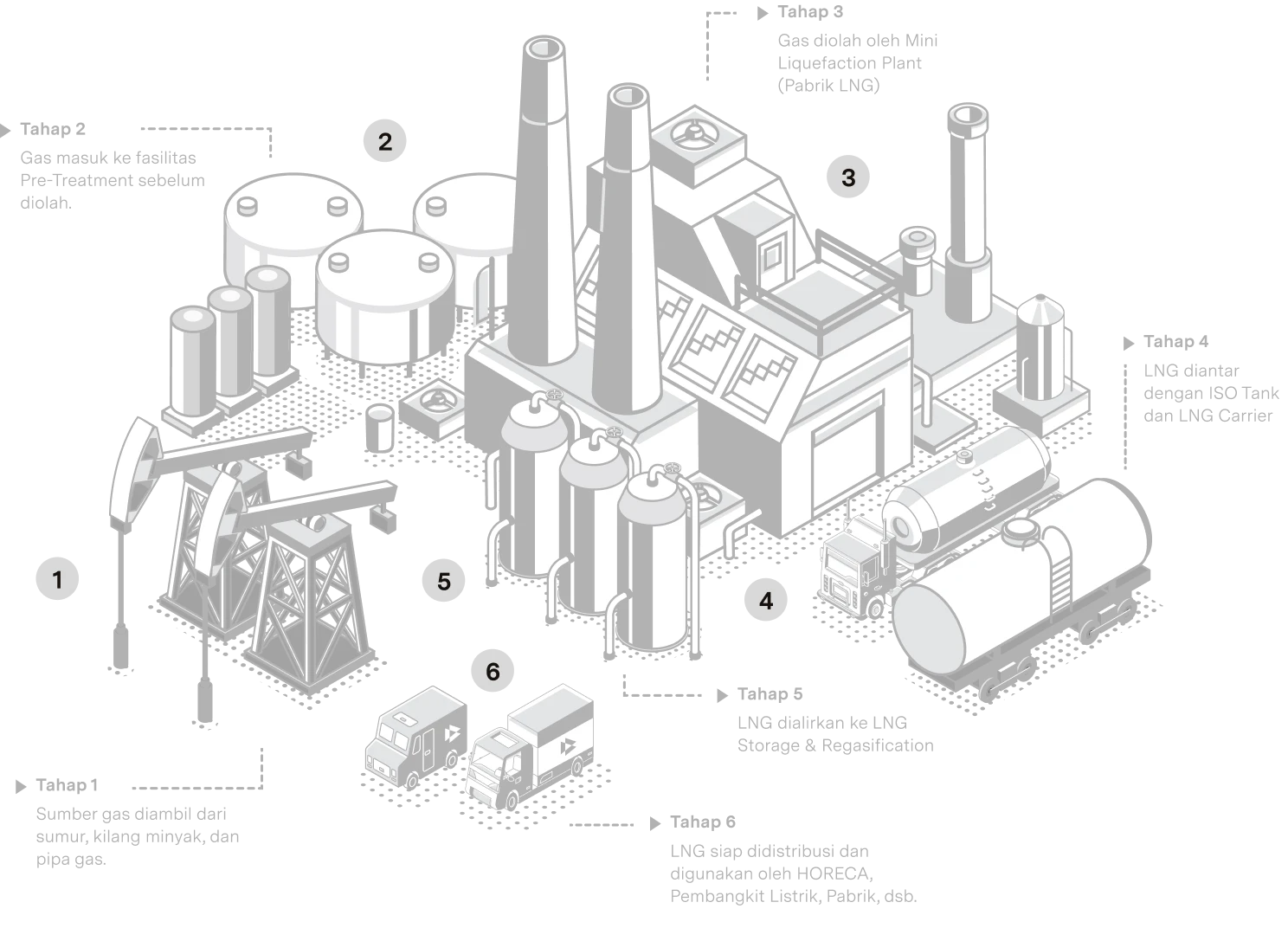 Tahap 3

Gas diolah oleh Mini Liquefaction Plant (Pabrik LNG)

Tahap 2

Gas masuk ke fasilitas Pre-Treatment sebelum diolah.

2

3

Tahap 4

LNG diantar dengan ISO Tank dan LNG Carrier

1

5

4

6

Tahap 5

LNG dialirkan ke LNG Storage & Regasification

Tahap 1

Sumber gas diambil dari sumur, kilang minyak, dan pipa gas.

Tahap 6

LNG siap didistribusi dan digunakan oleh HORECA, Pembangkit Listrik, Pabrik, dsb.