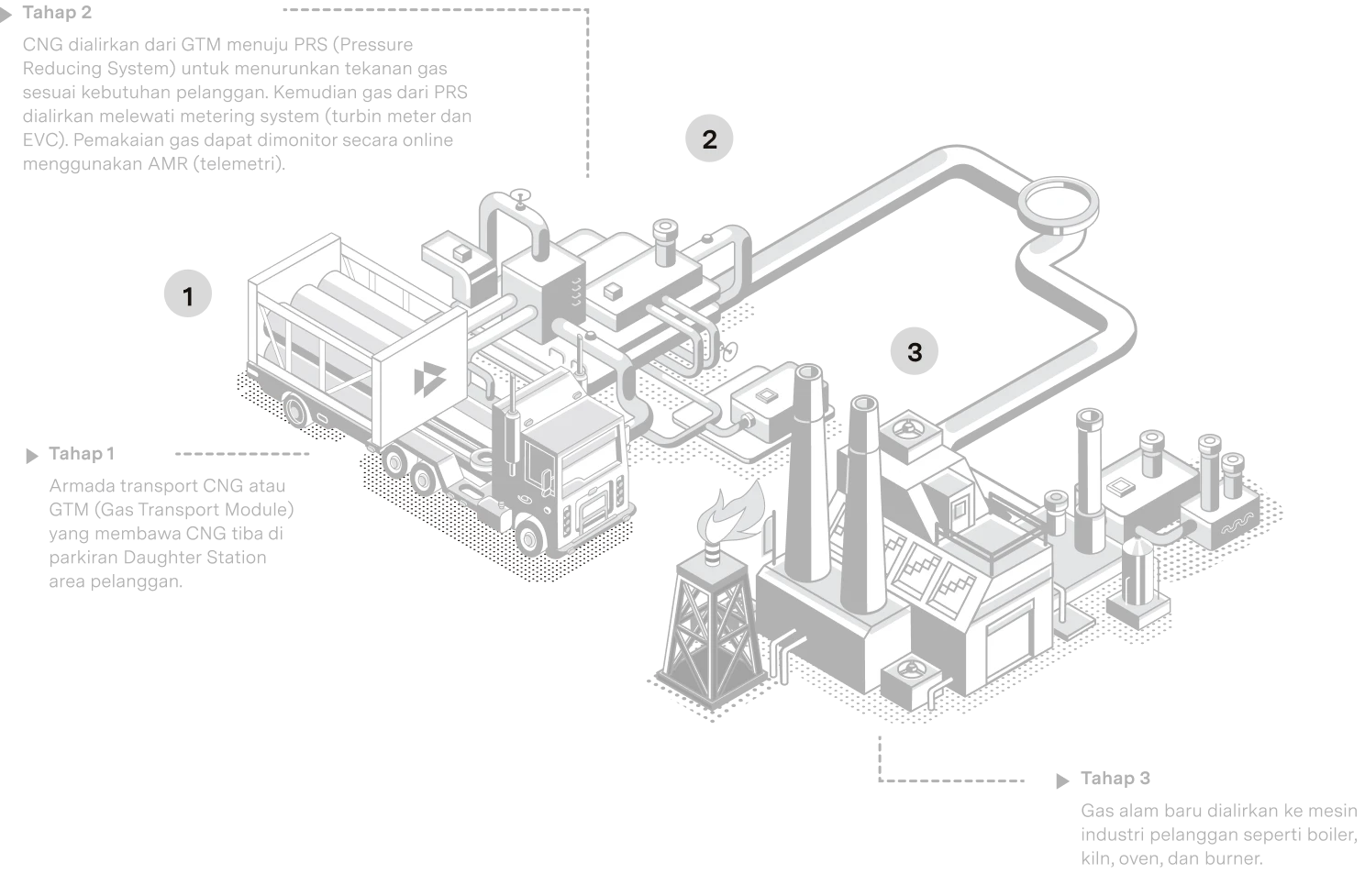 Tahap 2

CNG dialirkan dari GTM menuju PRS (Pressure Reducing System) untuk menurunkan tekanan gas sesuai kebutuhan pelanggan. Kemudian gas dari PRS dialirkan melewati metering system (turbin meter dan EVC). Pemakaian gas dapat dimonitor secara online menggunakan AMR (telemetri).

2

1

3

Tahap 1

Armada transport CNG atau GTM (Gas Transport Module) yang membawa CNG tiba di parkiran Daughter Station area pelanggan.

Tahap 3

Gas alam baru dialirkan ke mesin industri pelanggan seperti boiler, kiln, oven, dan burner.